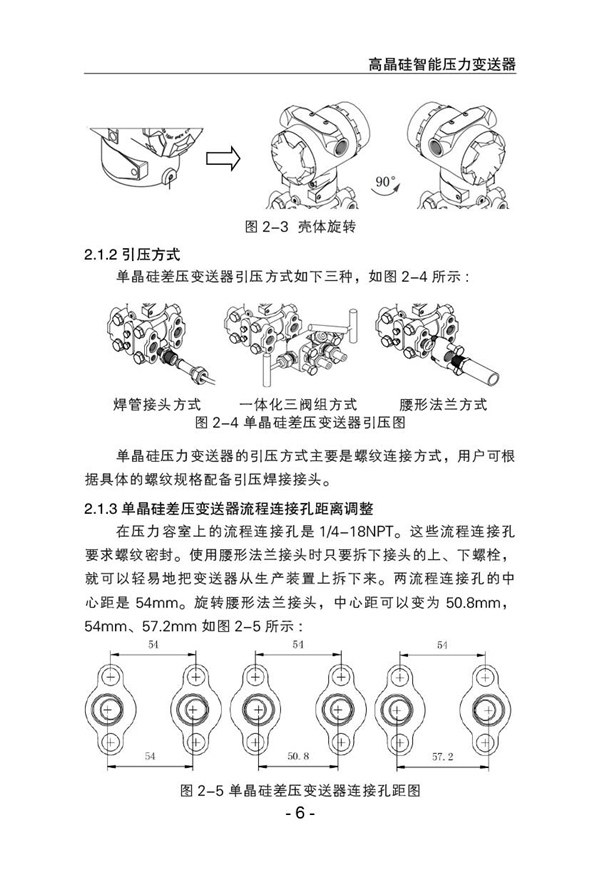 高晶硅智能压力变送器

90°

图 2-3 壳体旋转

2.1.2 引压方式

单晶硅差压变送器引压方式如下三种，如图 2-4 所示：

焊管接头方式　　一体化三阀组方式　　腰形法兰方式

图 2-4 单晶硅差压变送器引压图

单晶硅压力变送器的引压方式主要是螺纹连接方式，用户可根据具体的螺纹规格配备引压焊接接头。

2.1.3 单晶硅差压变送器流程连接孔距离调整

在压力容室上的流程连接孔是 1/4-18NPT。这些流程连接孔要求螺纹密封。使用腰形法兰接头时只要拆下接头的上、下螺栓，就可以轻易地把变送器从生产装置上拆下来。两流程连接孔的中心距是 54mm。旋转腰形法兰接头，中心距可以变为 50.8mm，54mm、57.2mm 如图 2-5 所示：

54　54　54

54　50.8　57.2

图 2-5 单晶硅差压变送器连接孔距图

- 6 -